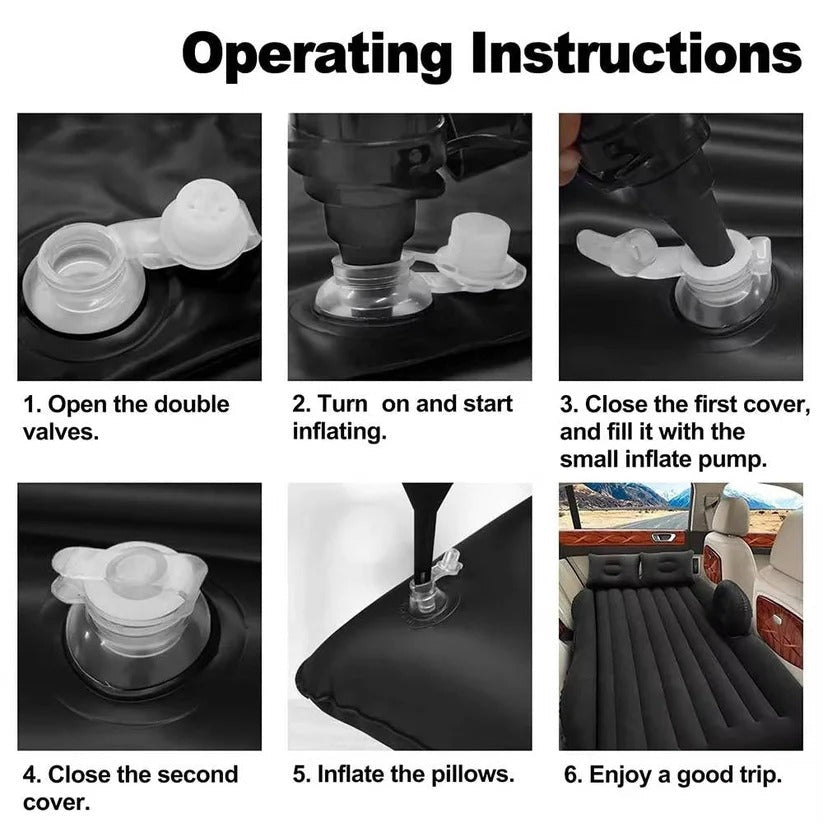 Operating Instructions

1. Open the double valves.

2. Turn on and start inflating.

3. Close the first cover, and fill it with the small inflate pump.

4. Close the second cover.

5. Inflate the pillows.

6. Enjoy a good trip.